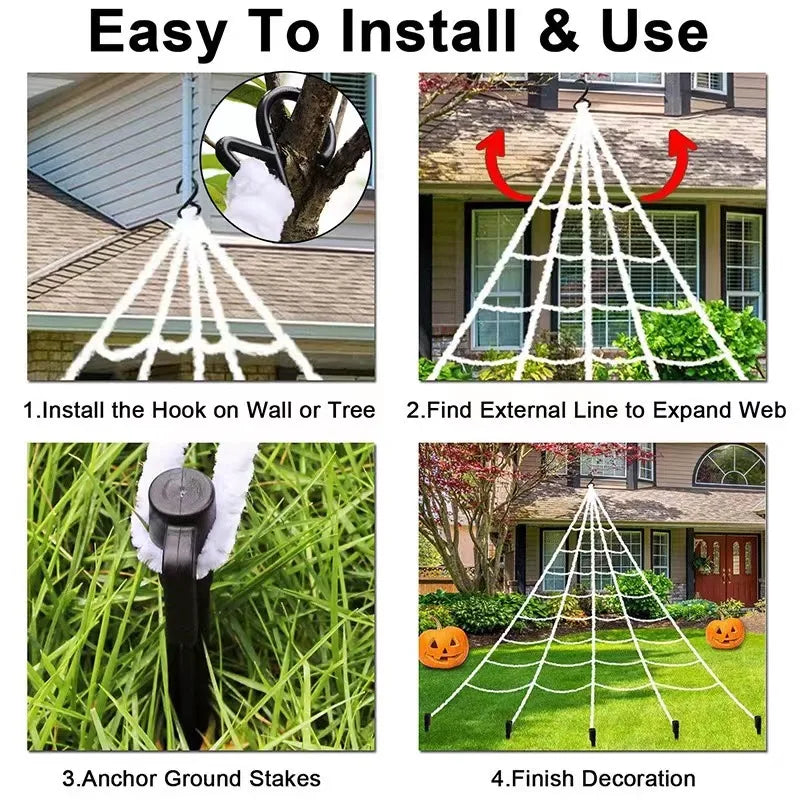 Easy To Install & Use

1.Install the Hook on Wall or Tree

2.Find External Line to Expand Web

3.Anchor Ground Stakes

4.Finish Decoration