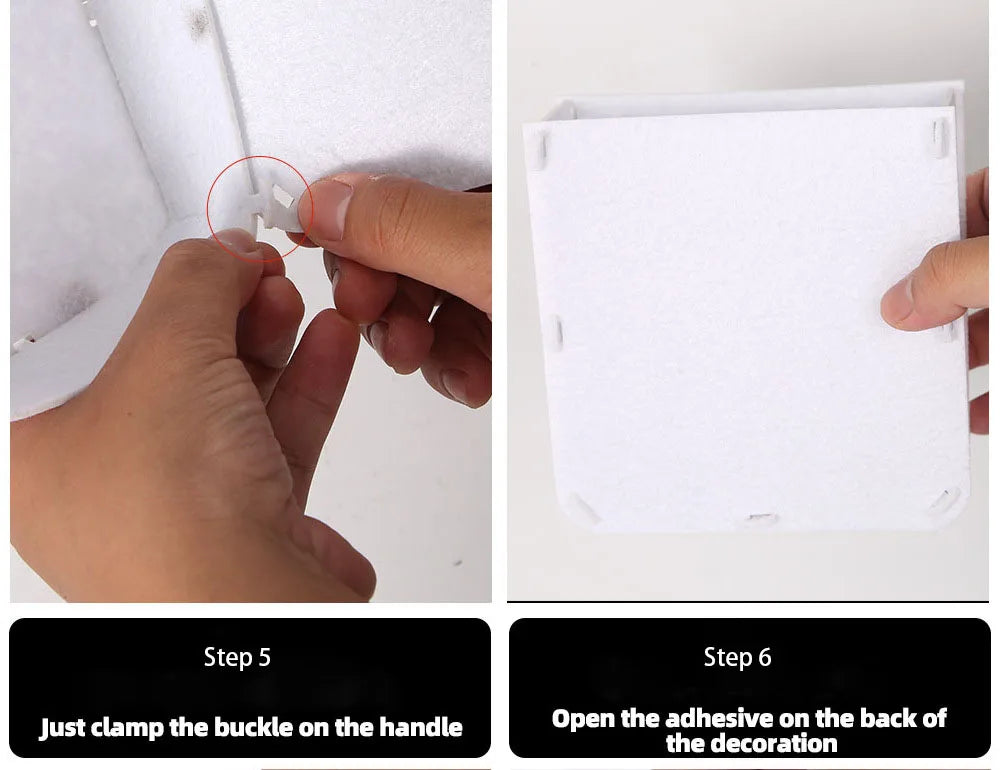 Step 5

Just clamp the buckle on the handle

Step 6

Open the adhesive on the back of the decoration