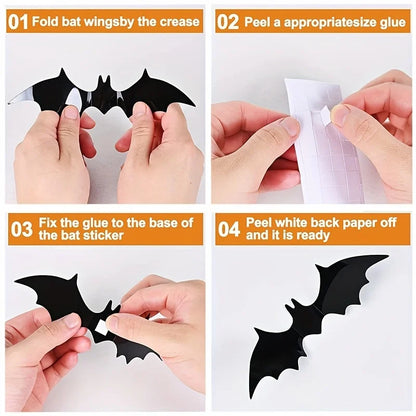 01 Fold bat wingsby the crease

02 Peel a appropriatesize glue

03 Fix the glue to the base of the bat sticker

04 Peel white back paper off and it is ready