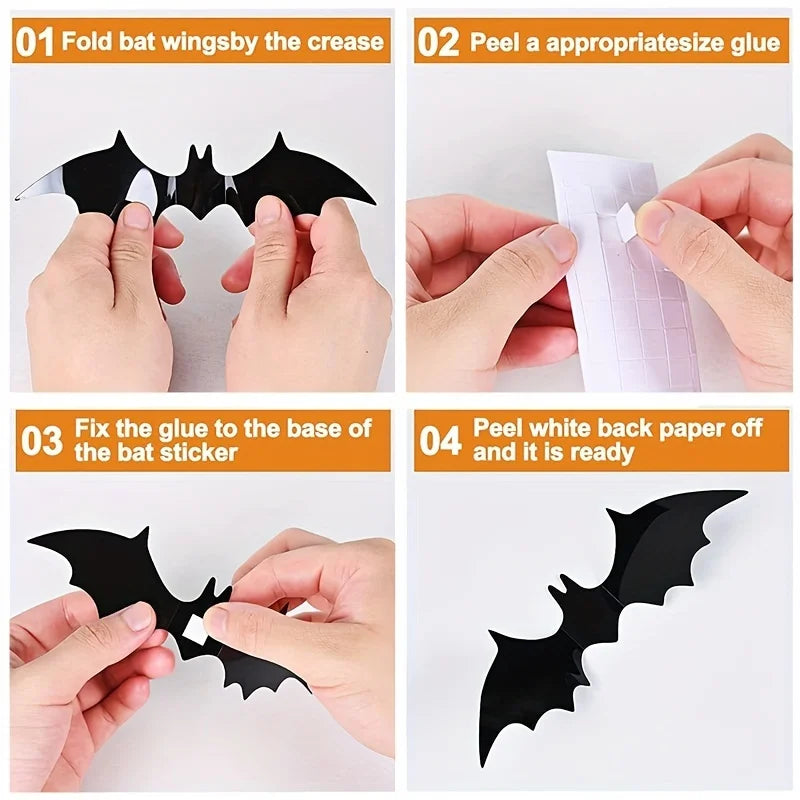 01 Fold bat wingsby the crease

02 Peel a appropriatesize glue

03 Fix the glue to the base of the bat sticker

04 Peel white back paper off and it is ready