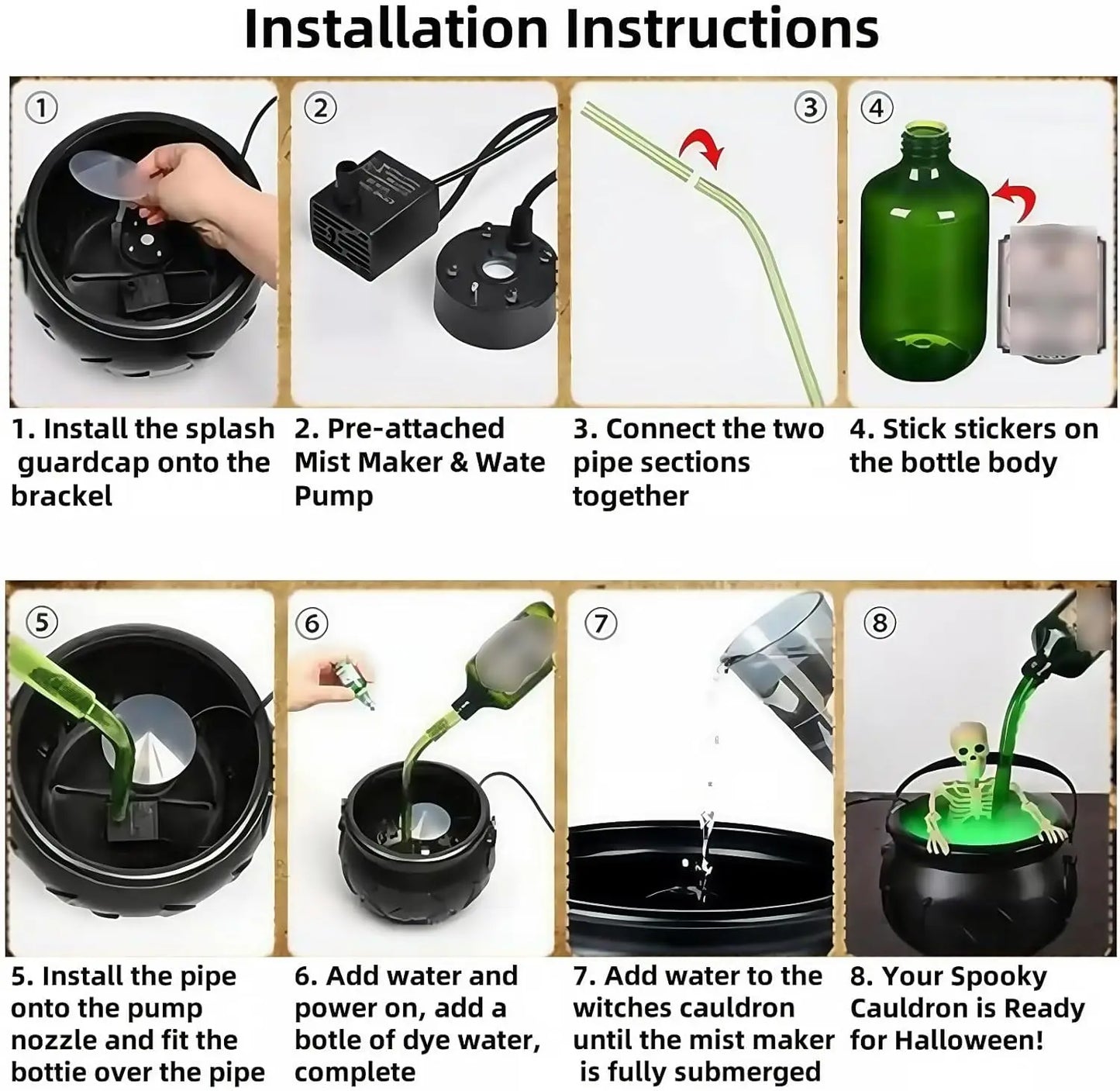 Installation Instructions

①

②

③

④

1. Install the splash guardcap onto the brackel

2. Pre-attached Mist Maker & Wate Pump

3. Connect the two pipe sections together

4. Stick stickers on the bottle body

⑤

⑥

⑦

⑧

5. Install the pipe onto the pump nozzle and fit the bottie over the pipe

6. Add water and power on, add a botle of dye water, complete

7. Add water to the witches cauldron until the mist maker is fully submerged

8. Your Spooky Cauldron is Ready for Halloween!