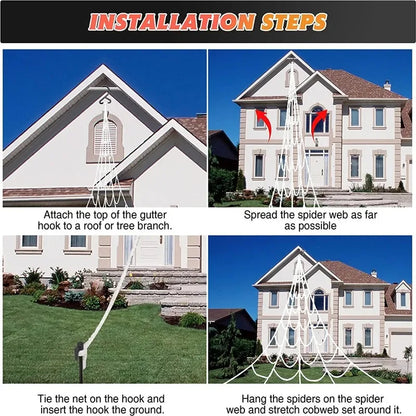 INSTALLATION STEPS

Attach the top of the gutter hook to a roof or tree branch.

Spread the spider web as far as possible

Tie the net on the hook and insert the hook the ground.

Hang the spiders on the spider web and stretch cobweb set around it.