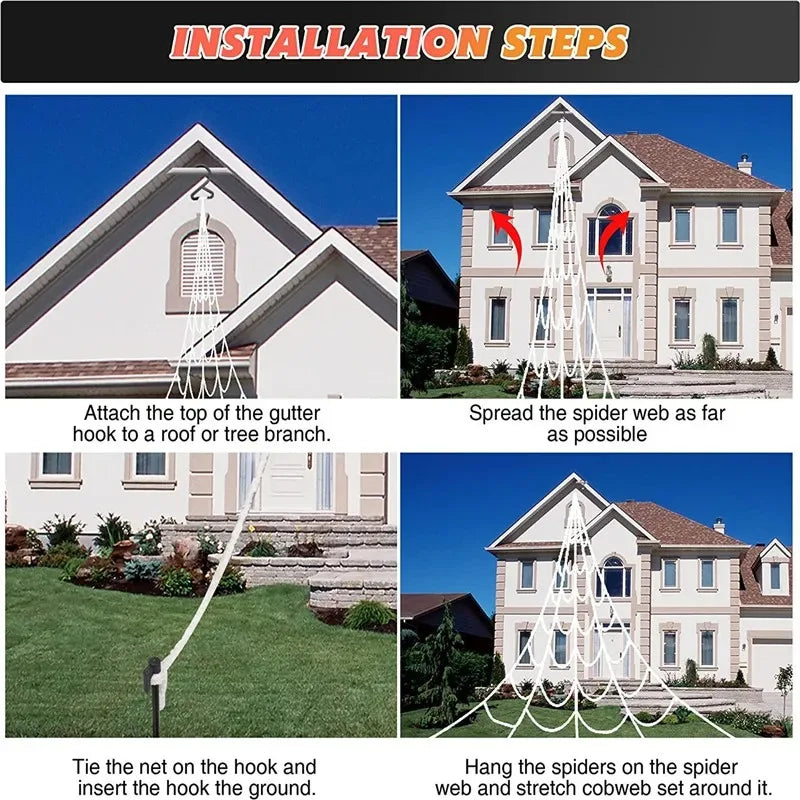 INSTALLATION STEPS

Attach the top of the gutter hook to a roof or tree branch.

Spread the spider web as far as possible

Tie the net on the hook and insert the hook the ground.

Hang the spiders on the spider web and stretch cobweb set around it.